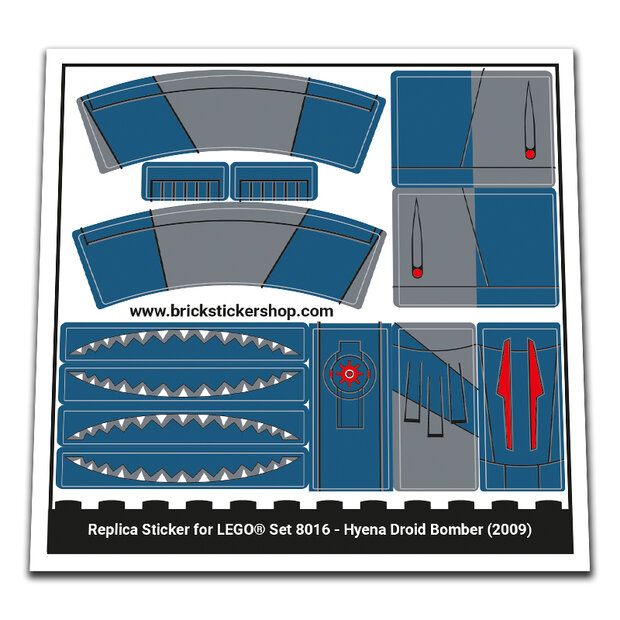 www.brickstickershop.com

Replica Sticker for LEGO® Set 8016 - Hyena Droid Bomber (2009)